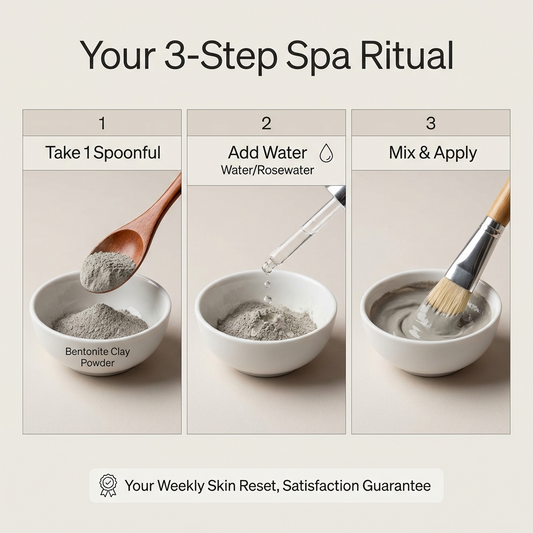 Your 3-Step Spa Ritual

1

Take 1 Spoonful

Bentonite Clay Powder

2

Add Water

Water/Rosewater

3

Mix & Apply

Your Weekly Skin Reset, Satisfaction Guarantee